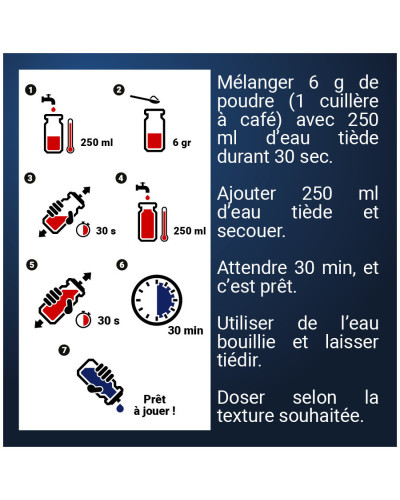 1
250 ml

2
6 gr

3
30 s

4
250 ml

5
30 s

6
30 min

7
Prêt à jouer !

Mélanger 6 g de poudre (1 cuillère à café) avec 250 ml d'eau tiède durant 30 sec.

Ajouter 250 ml d'eau tiède et secouer.

Attendre 30 min, et c'est prêt.

Utiliser de l'eau bouillie et laisser tiédir.

Doser selon la texture souhaitée.