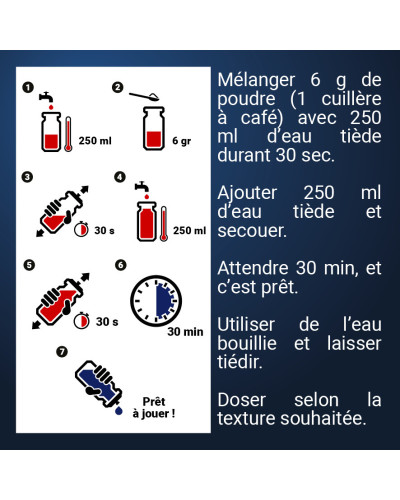 1
250 ml

2
6 gr

3
30 s

4
250 ml

5
30 s

6
30 min

7
Prêt à jouer !

Mélanger 6 g de poudre (1 cuillère à café) avec 250 ml d'eau tiède durant 30 sec.

Ajouter 250 ml d'eau tiède et secouer.

Attendre 30 min, et c'est prêt.

Utiliser de l'eau bouillie et laisser tiédir.

Doser selon la texture souhaitée.